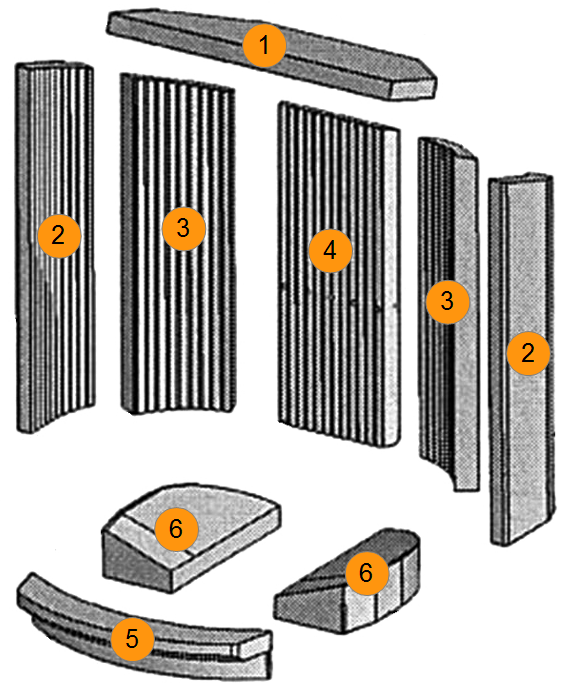 1
2
3
4
3
2
6
6
5