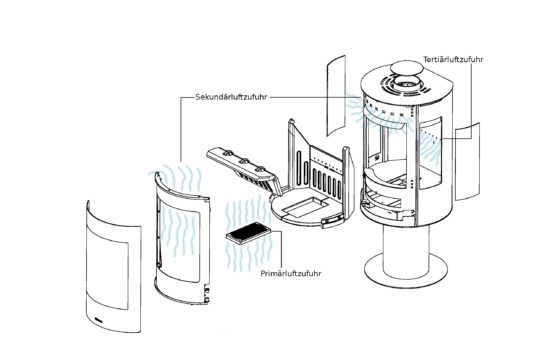 Tertiärluftzufuhr

Sekundärluftzufuhr

Primärluftzufuhr